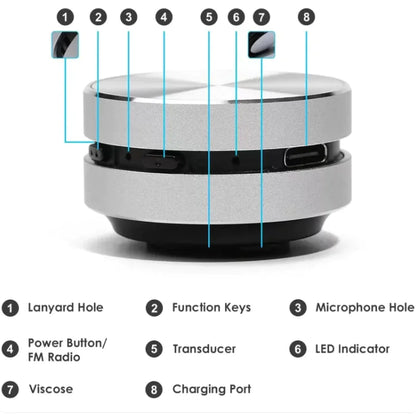 1 2 3 4 5 6 7 8

1 Lanyard Hole
2 Function Keys
3 Microphone Hole
4 Power Button/ FM Radio
5 Transducer
6 LED Indicator
7 Viscose
8 Charging Port